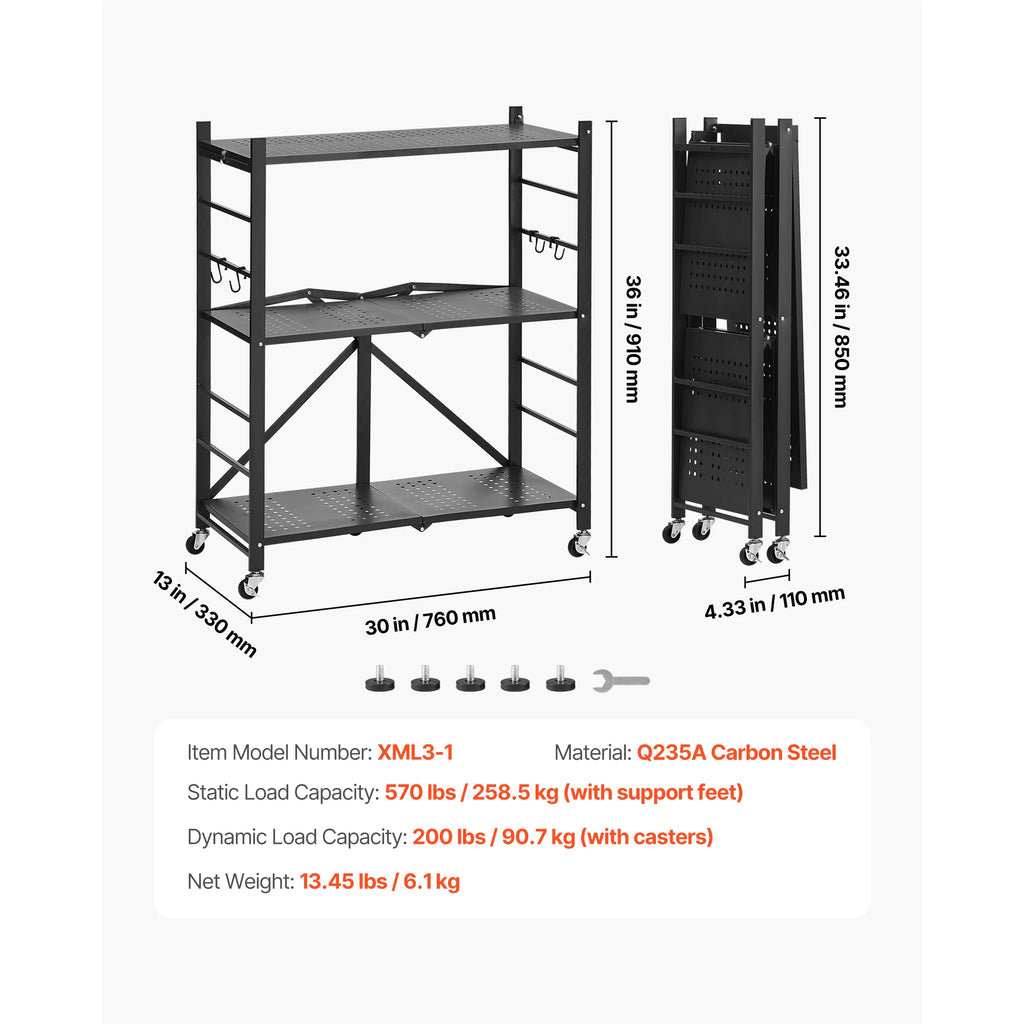 36 in / 910 mm

33.46 in / 850 mm

13 in / 330 mm

30 in / 760 mm

4.33 in / 110 mm

Item Model Number: XML3-1

Material: Q235A Carbon Steel

Static Load Capacity: 570 lbs / 258.5 kg (with support feet)

Dynamic Load Capacity: 200 lbs / 90.7 kg (with casters)

Net Weight: 13.45 lbs / 6.1 kg