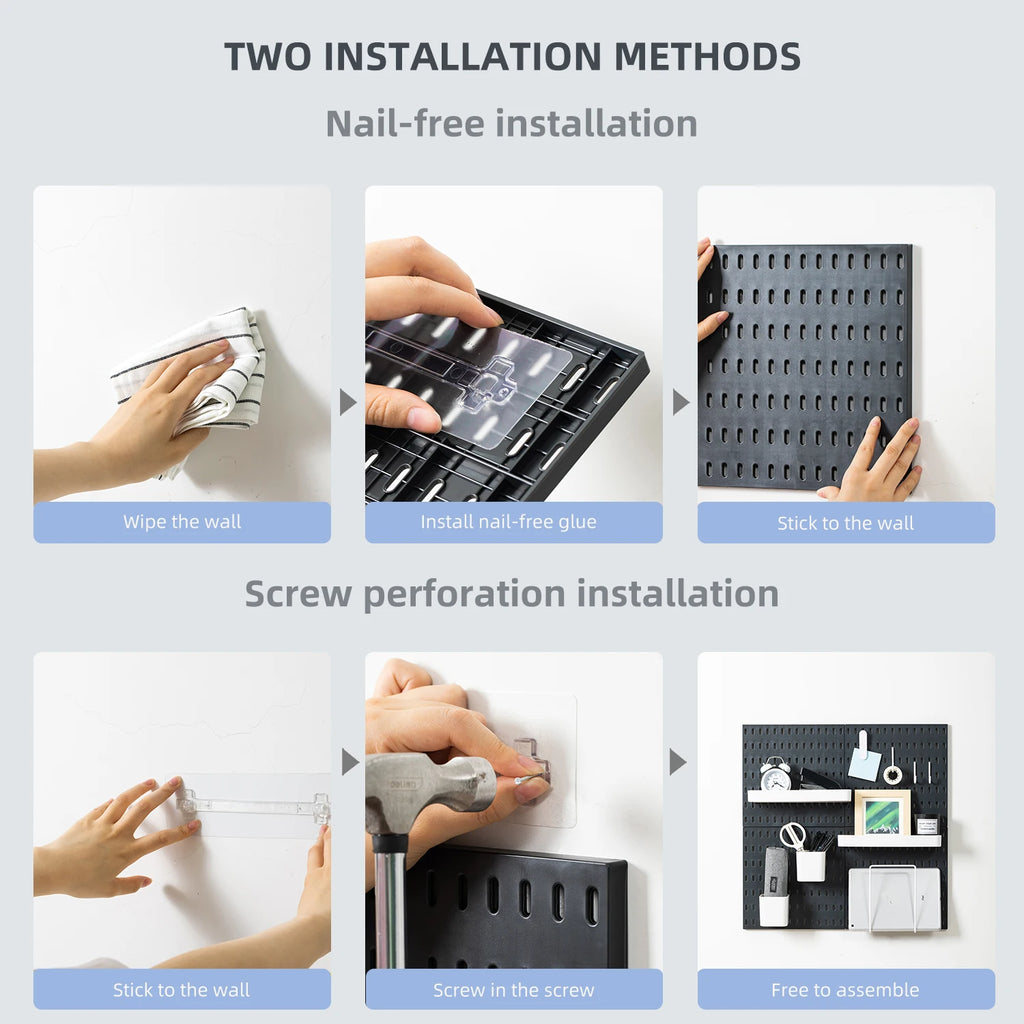 TWO INSTALLATION METHODS

Nail-free installation

Wipe the wall

Install nail-free glue

Stick to the wall

Screw perforation installation

Stick to the wall

Screw in the screw

Free to assemble