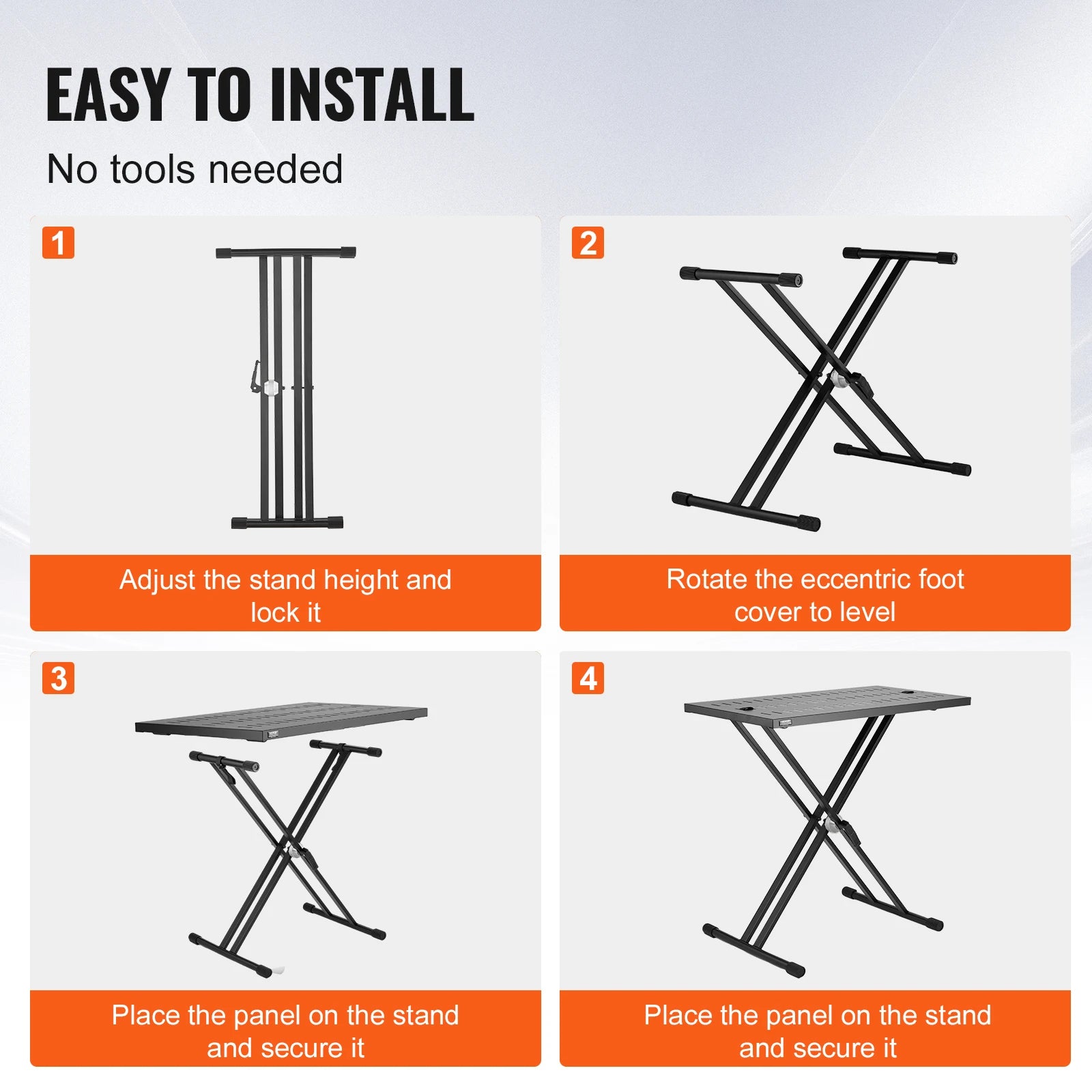 EASY TO INSTALL

No tools needed

1

Adjust the stand height and lock it

2

Rotate the eccentric foot cover to level

3

Place the panel on the stand and secure it

4

Place the panel on the stand and secure it