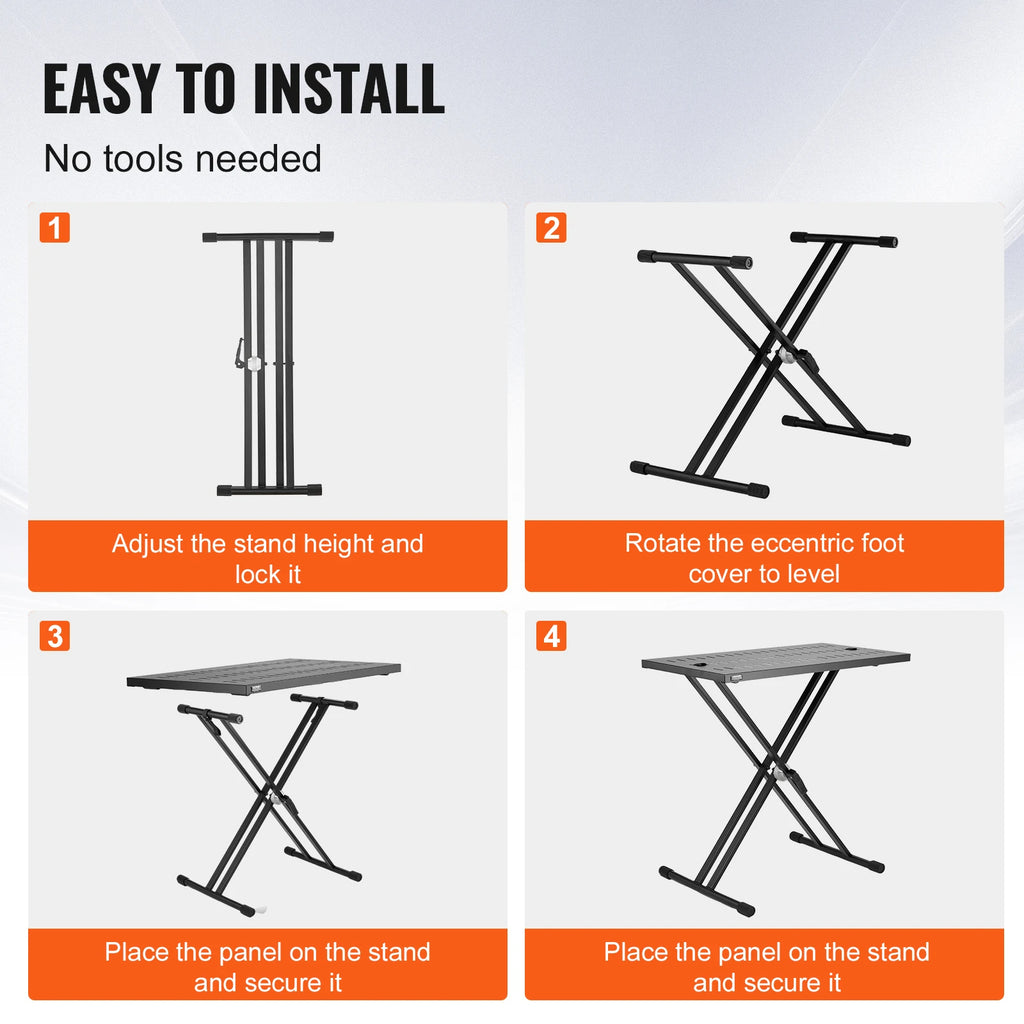 EASY TO INSTALL

No tools needed

1

Adjust the stand height and lock it

2

Rotate the eccentric foot cover to level

3

Place the panel on the stand and secure it

4

Place the panel on the stand and secure it