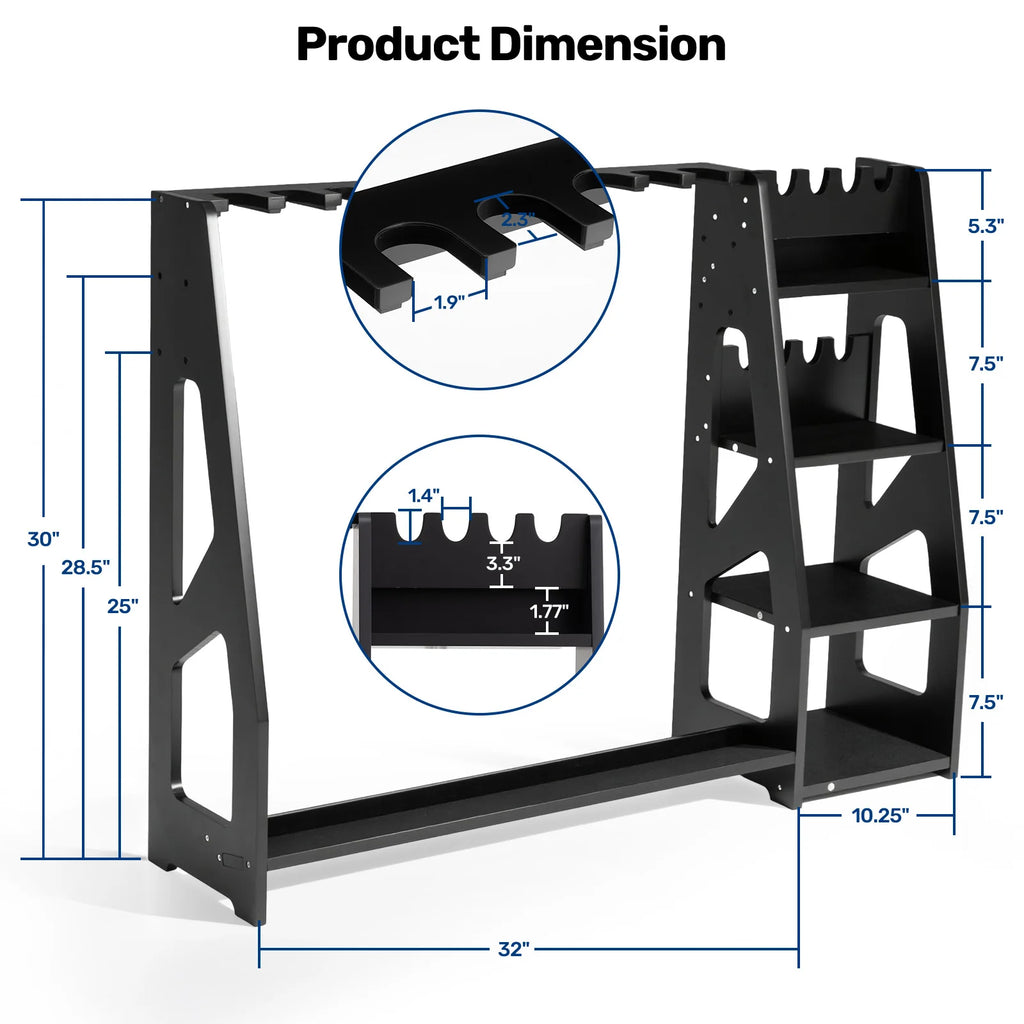 Product Dimension

2.3"

1.9"

1.4"

3.3"

1.77"

30"

28.5"

25"

5.3"

7.5"

7.5"

7.5"

10.25"

32"