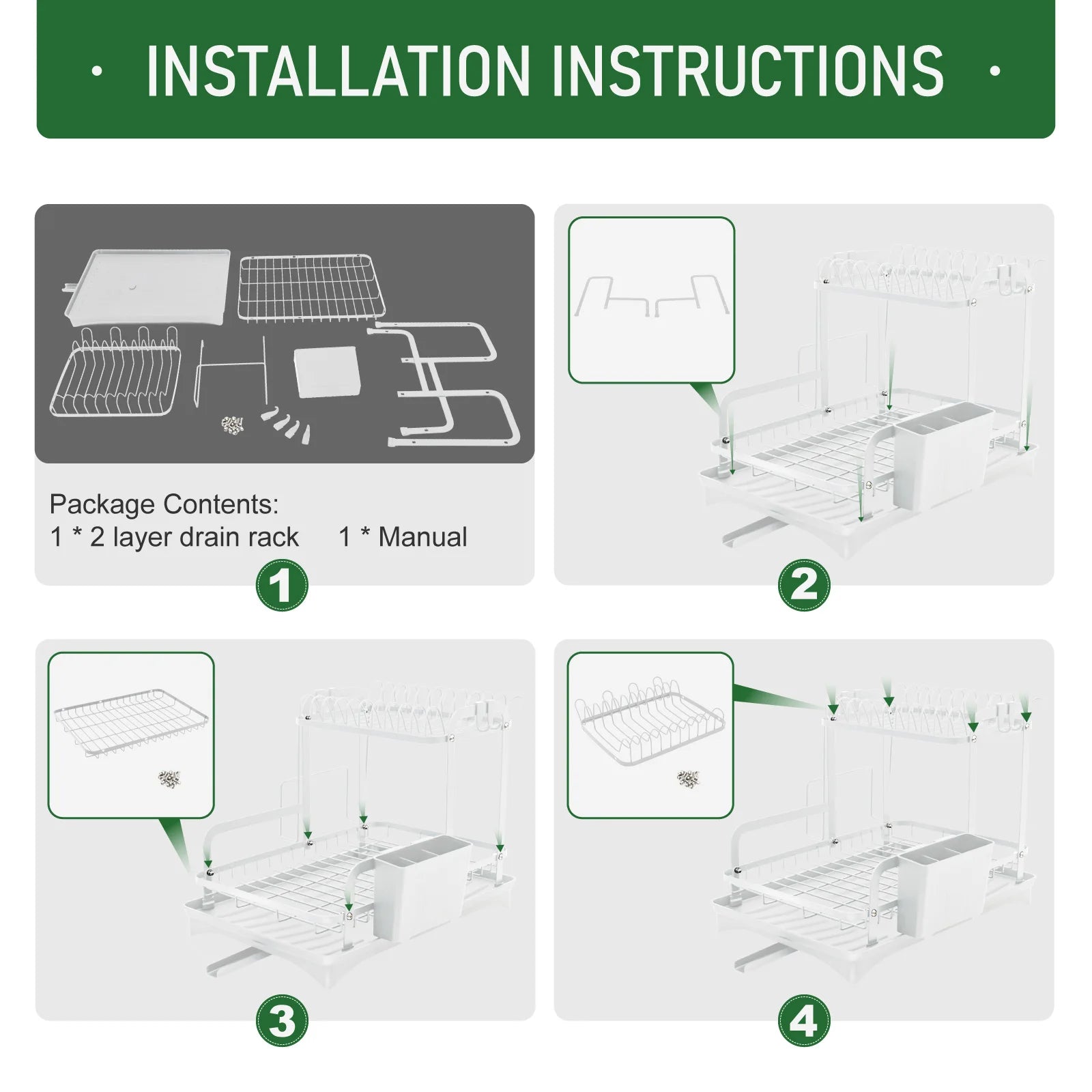 · INSTALLATION INSTRUCTIONS ·

Package Contents:
1 * 2 layer drain rack 1 * Manual

1

2

3

4