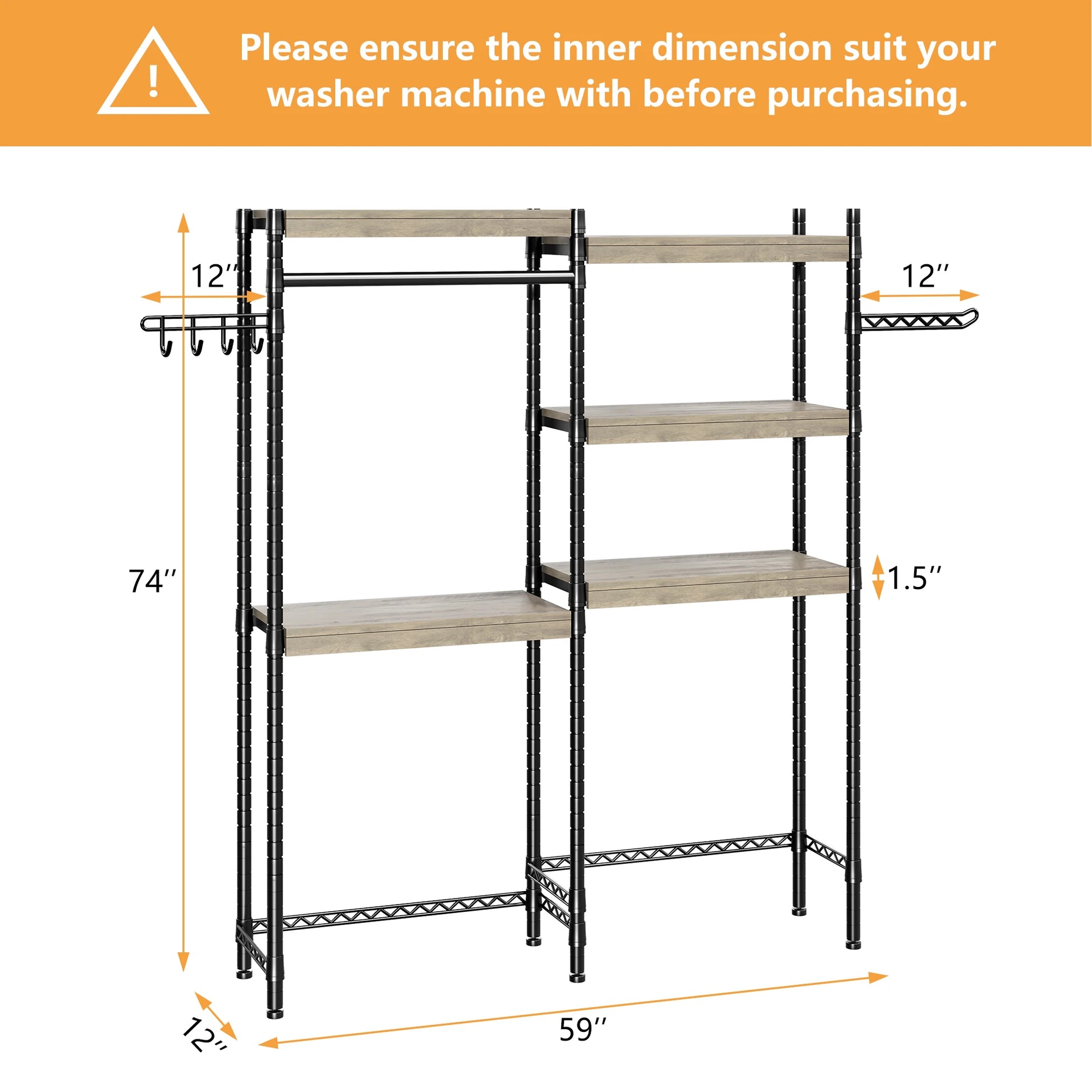 !

Please ensure the inner dimension suit your washer machine with before purchasing.

12″

12″

74″

1.5″

12″

59″