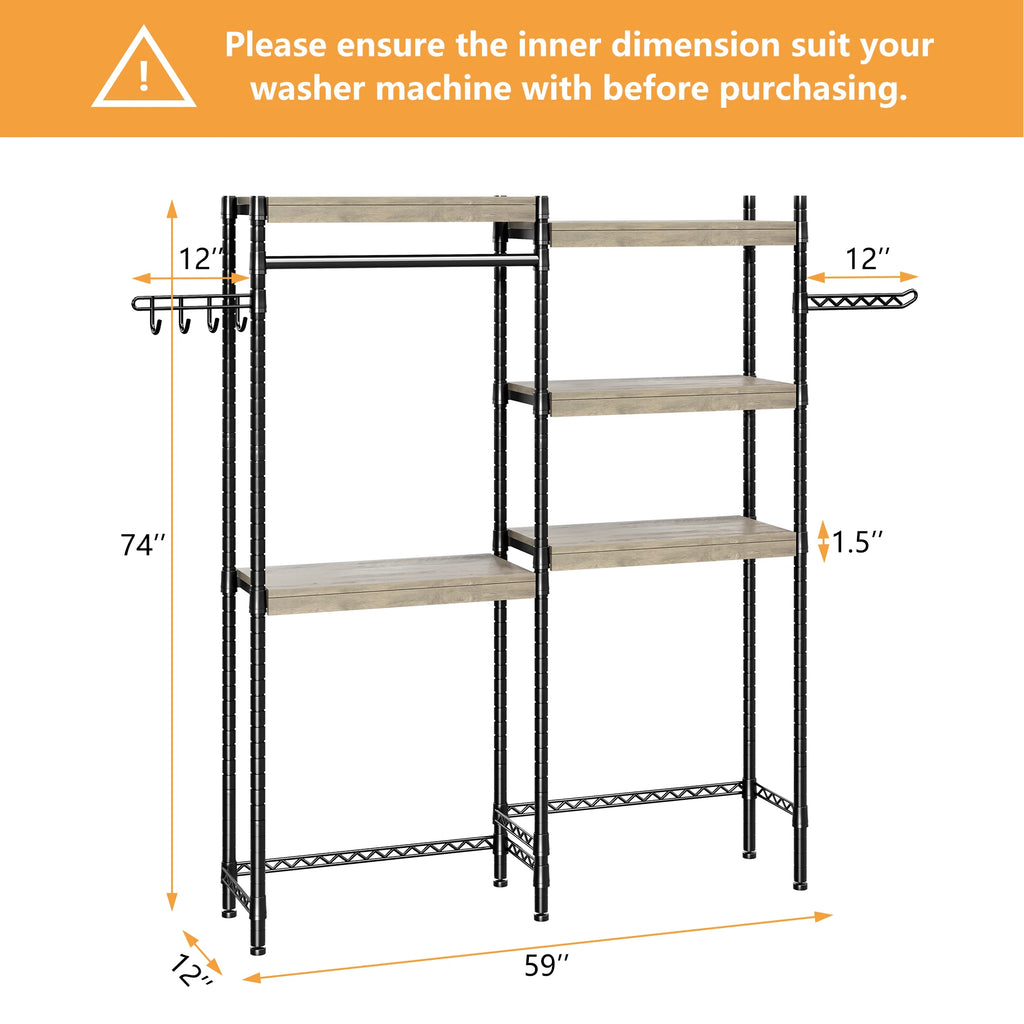 !

Please ensure the inner dimension suit your washer machine with before purchasing.

12''

12''

74''

1.5''

12''

59''