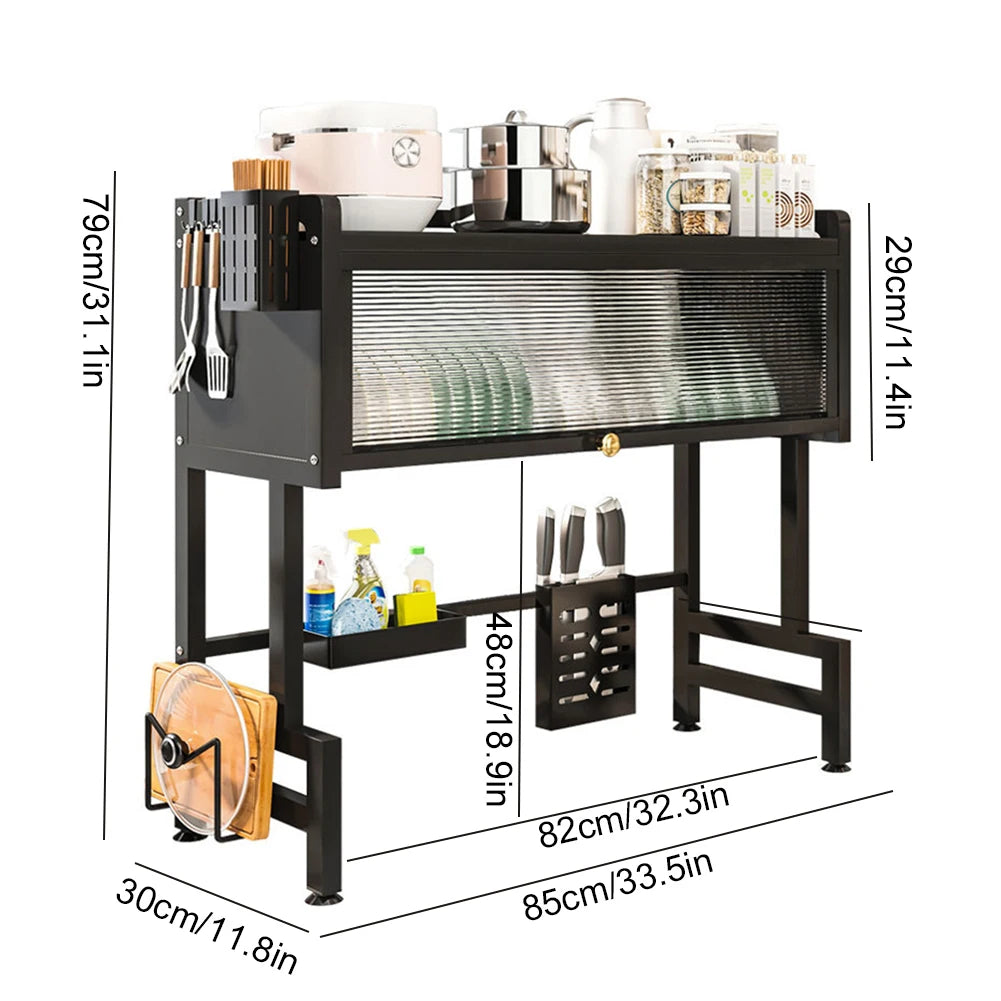 79cm/31.1in

29cm/11.4in

48cm/18.9in

82cm/32.3in

85cm/33.5in

30cm/11.8in