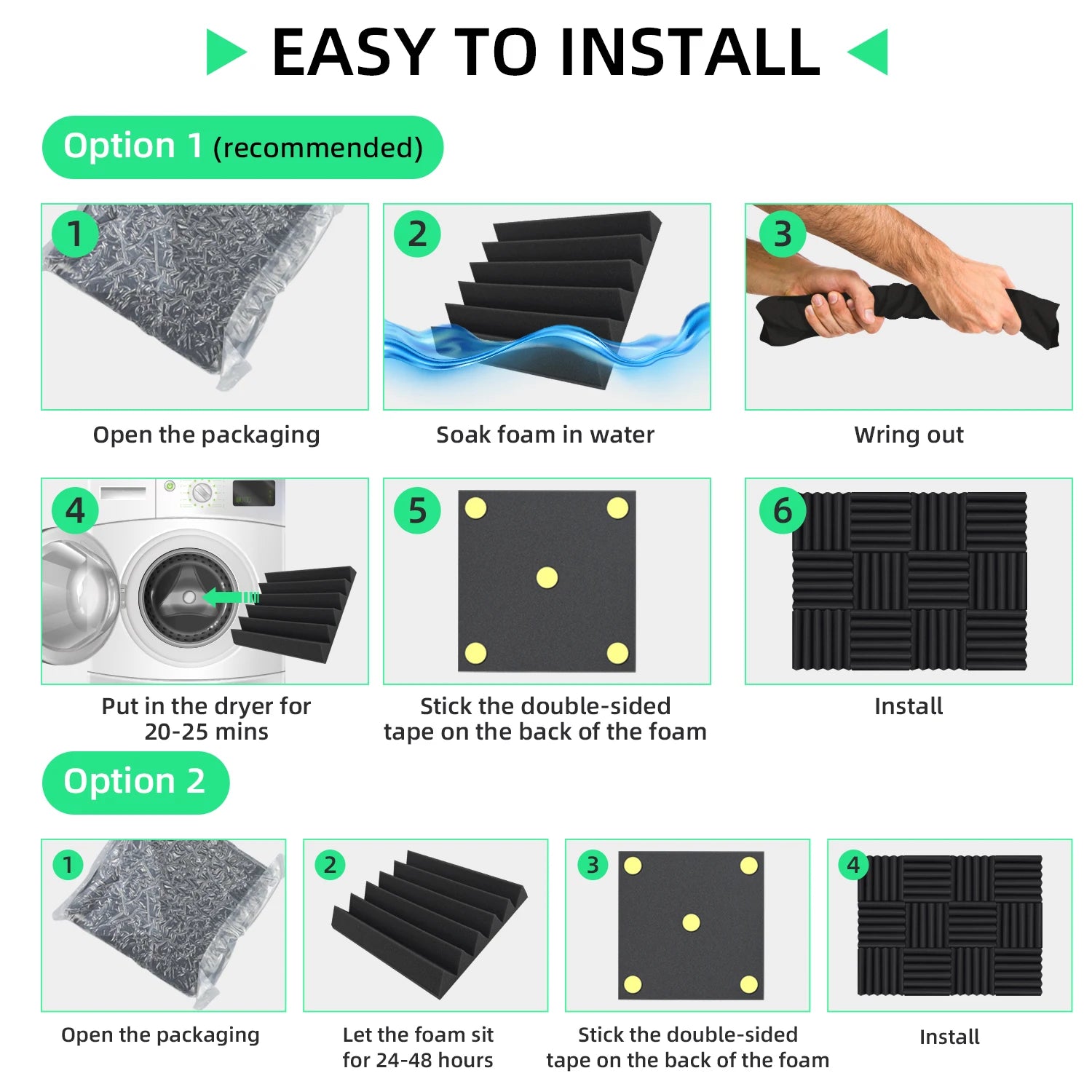 EASY TO INSTALL

Option 1 (recommended)

1
Open the packaging

2
Soak foam in water

3
Wring out

4
Put in the dryer for 20-25 mins

5
Stick the double-sided tape on the back of the foam

6
Install

Option 2

1
Open the packaging

2
Let the foam sit for 24-48 hours

3
Stick the double-sided tape on the back of the foam

4
Install